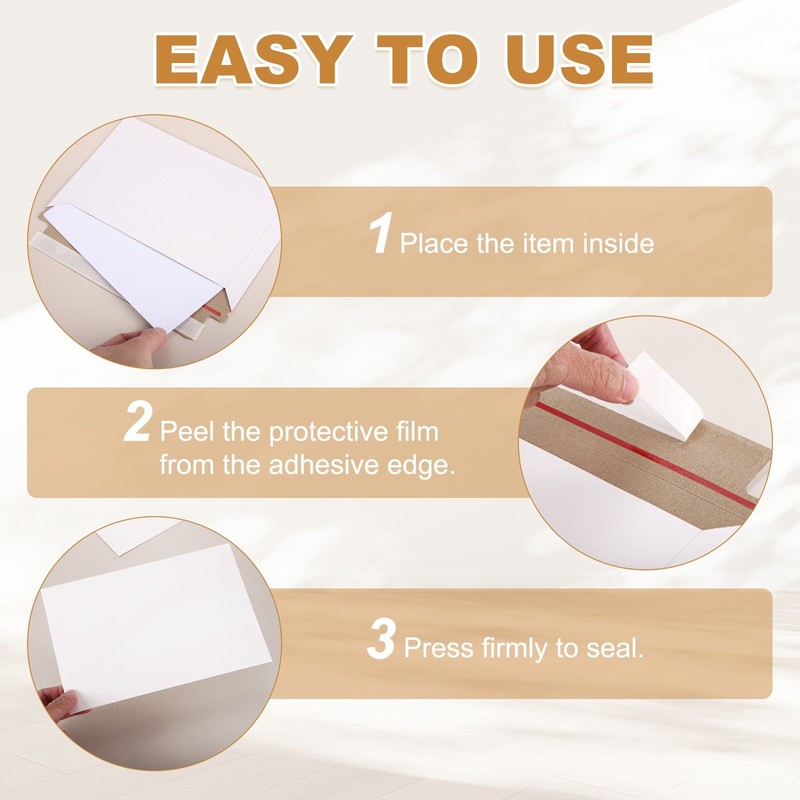 EASY TO USE

1 Place the item inside

2 Peel the protective film from the adhesive edge.

3 Press firmly to seal.